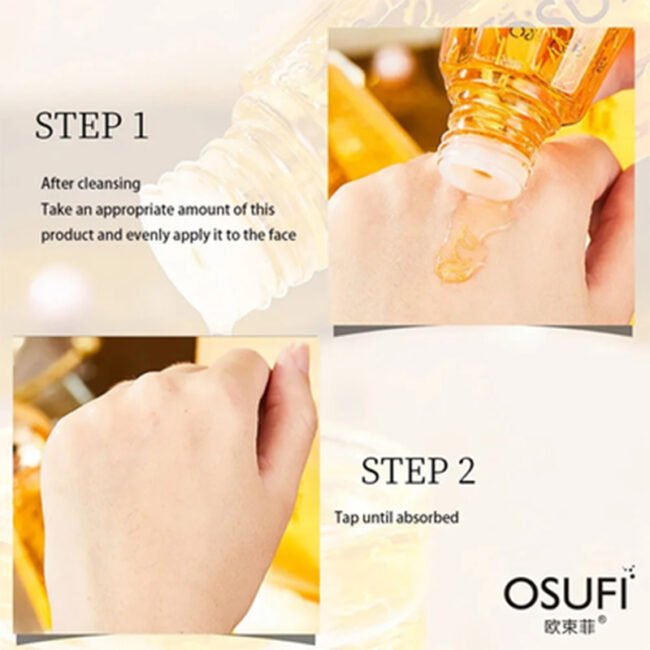 STEP 1

After cleansing
Take an appropriate amount of this product and evenly apply it to the face

STEP 2

Tap until absorbed

OSUFI
欧束菲®